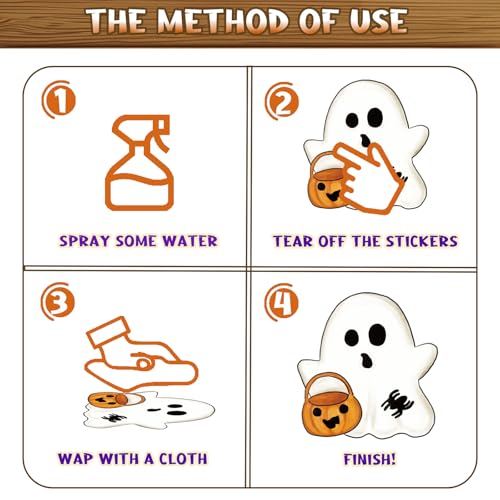 THE METHOD OF USE

1

SPRAY SOME WATER

2

TEAR OFF THE STICKERS

3

WAP WITH A CLOTH

4

FINISH!