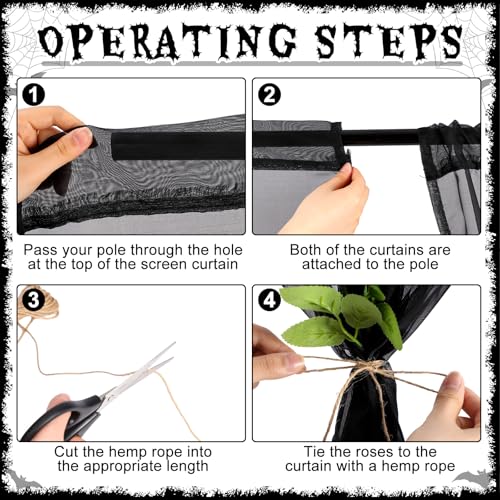 OPERATING STEPS

1

Pass your pole through the hole at the top of the screen curtain

2

Both of the curtains are attached to the pole

3

Cut the hemp rope into the appropriate length

4

Tie the roses to the curtain with a hemp rope