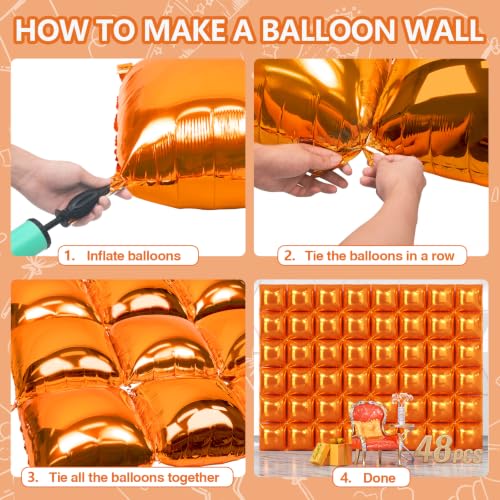 HOW TO MAKE A BALLOON WALL

1. Inflate balloons

2. Tie the balloons in a row

3. Tie all the balloons together

48 PCS

4. Done