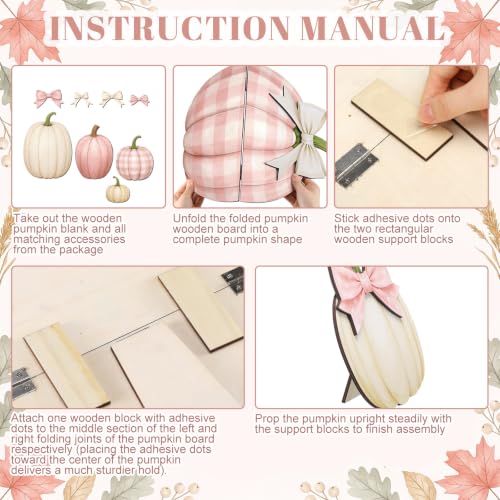 INSTRUCTION MANUAL

Take out the wooden pumpkin blank and all matching accessories from the package

Unfold the folded pumpkin wooden board into a complete pumpkin shape

Stick adhesive dots onto the two rectangular wooden support blocks

Attach one wooden block with adhesive dots to the middle section of the left and right folding joints of the pumpkin board respectively (placing the adhesive dots toward the center of the pumpkin delivers a much sturdier hold).

Prop the pumpkin upright steadily with the support blocks to finish assembly