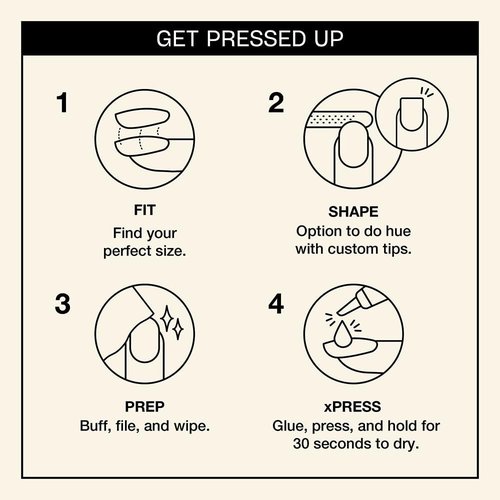 GET PRESSED UP

1

FIT
Find your perfect size.

2

SHAPE
Option to do hue with custom tips.

3

PREP
Buff, file, and wipe.

4

xPRESS
Glue, press, and hold for 30 seconds to dry.