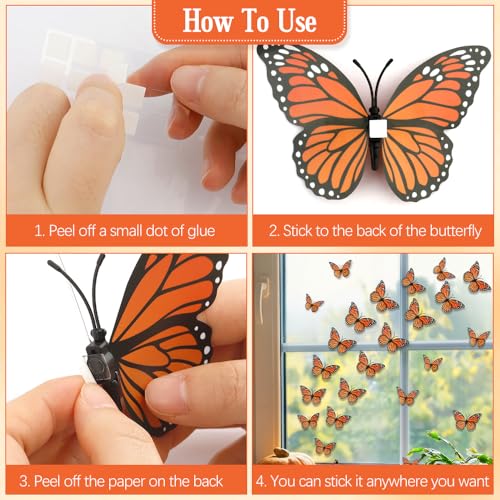 How To Use

1. Peel off a small dot of glue

2. Stick to the back of the butterfly

3. Peel off the paper on the back

4. You can stick it anywhere you want