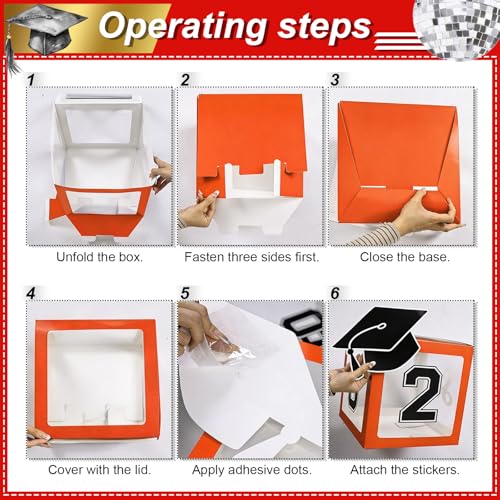 Operating steps

1
Unfold the box.

2
Fasten three sides first.

3
Close the base.

4
Cover with the lid.

5
Apply adhesive dots.

6
2
Attach the stickers.