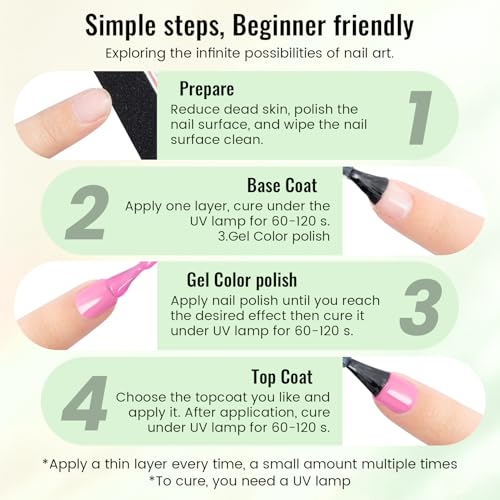 Simple steps, Beginner friendly

Exploring the infinite possibilities of nail art.

Prepare

Reduce dead skin, polish the nail surface, and wipe the nail surface clean.

1

2

Base Coat

Apply one layer, cure under the UV lamp for 60-120 s.
3.Gel Color polish

Gel Color polish

Apply nail polish until you reach the desired effect then cure it under UV lamp for 60-120 s.

3

4

Top Coat

Choose the topcoat you like and apply it. After application, cure under UV lamp for 60-120 s.

*Apply a thin layer every time, a small amount multiple times
*To cure, you need a UV lamp