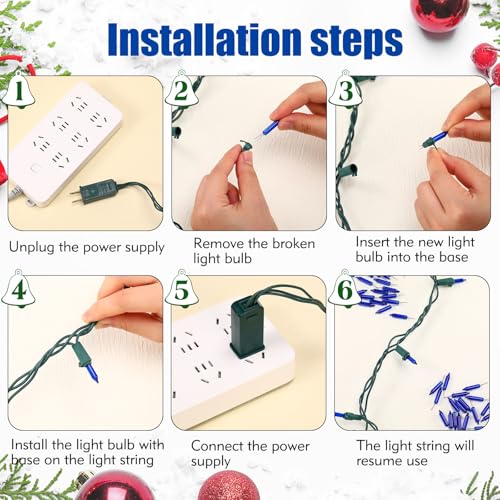 Installation steps

1

Unplug the power supply

2

Remove the broken light bulb

3

Insert the new light bulb into the base

4

Install the light bulb with base on the light string

5

Connect the power supply

6

The light string will resume use