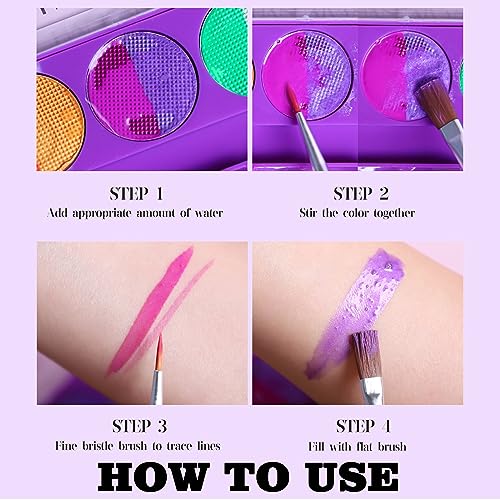 STEP 1
Add appropriate amount of water

STEP 2
Stir the color together

STEP 3
Fine bristle brush to trace lines

STEP 4
Fill with flat brush

HOW TO USE