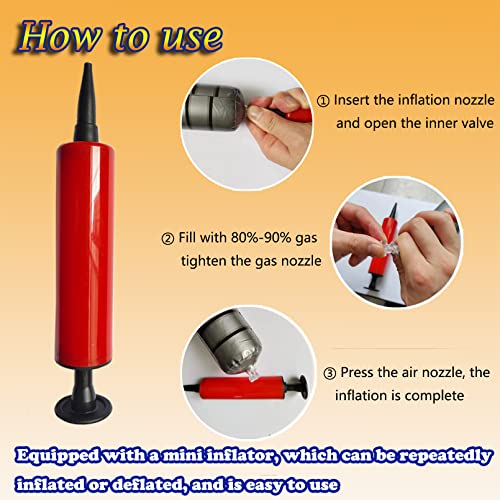 How to use

① Insert the inflation nozzle and open the inner valve

② Fill with 80%-90% gas tighten the gas nozzle

③ Press the air nozzle, the inflation is complete

Equipped with a mini inflator, which can be repeatedly inflated or deflated, and is easy to use