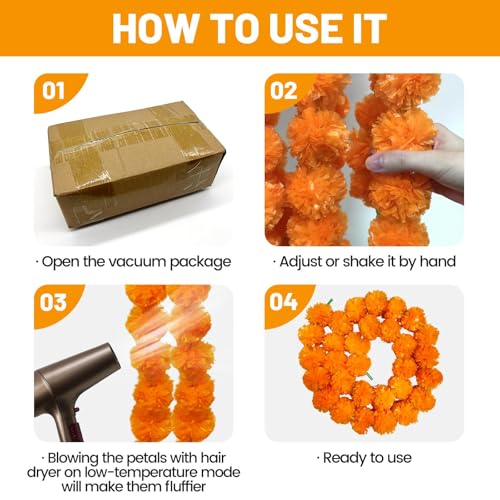 HOW TO USE IT

01

· Open the vacuum package

02

· Adjust or shake it by hand

03

· Blowing the petals with hair dryer on low-temperature mode will make them fluffier

04

· Ready to use