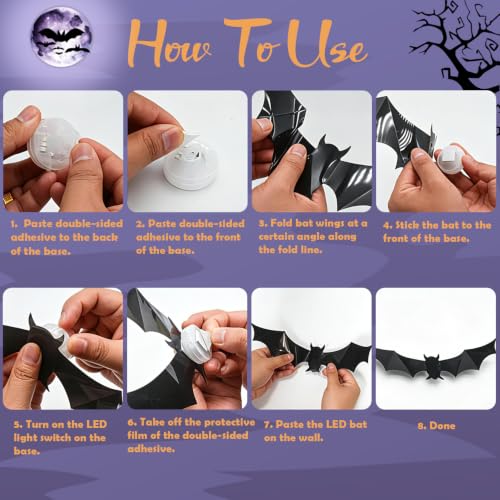 How To Use

1. Paste double-sided adhesive to the back of the base.

2. Paste double-sided adhesive to the front of the base.

3. Fold bat wings at a certain angle along the fold line.

4. Stick the bat to the front of the base.

5. Turn on the LED light switch on the base.

6. Take off the protective film of the double-sided adhesive.

7. Paste the LED bat on the wall.

8. Done