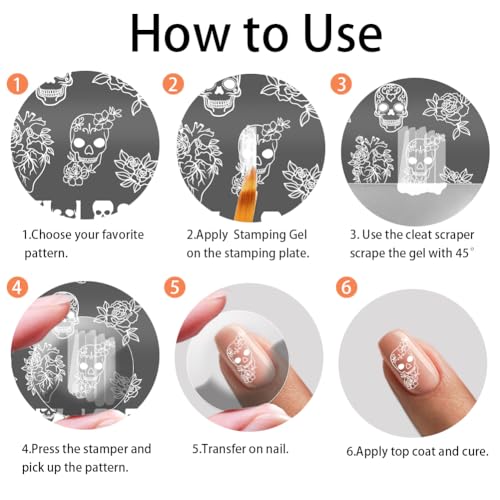 How to Use

1

1.Choose your favorite pattern.

2

2.Apply Stamping Gel on the stamping plate.

3

3. Use the cleat scraper scrape the gel with 45°

4

4.Press the stamper and pick up the pattern.

5

5.Transfer on nail.

6

6.Apply top coat and cure.