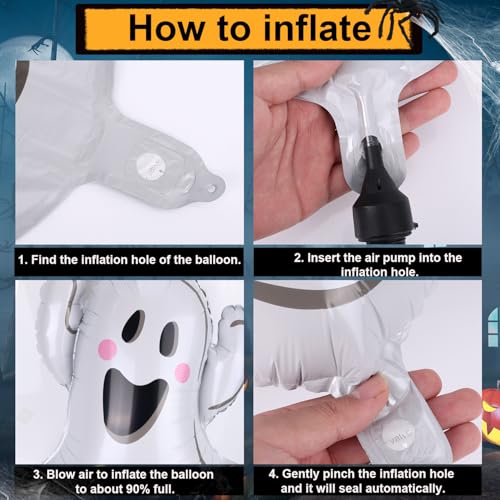 How to inflate

1. Find the inflation hole of the balloon.

2. Insert the air pump into the inflation hole.

3. Blow air to inflate the balloon to about 90% full.

4. Gently pinch the inflation hole and it will seal automatically.