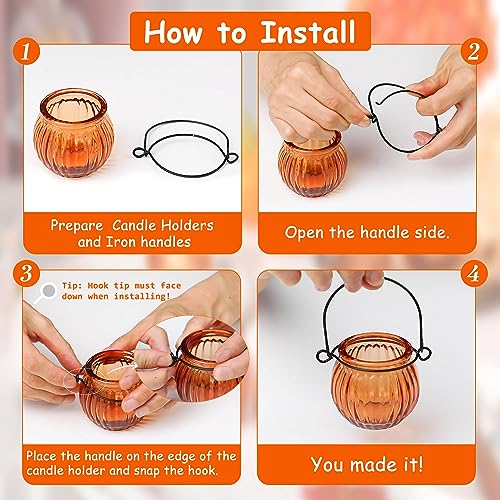 How to Install

1

Prepare Candle Holders and Iron handles

2

Open the handle side.

3

Tip: Hook tip must face down when installing!

Place the handle on the edge of the candle holder and snap the hook.

4

You made it!