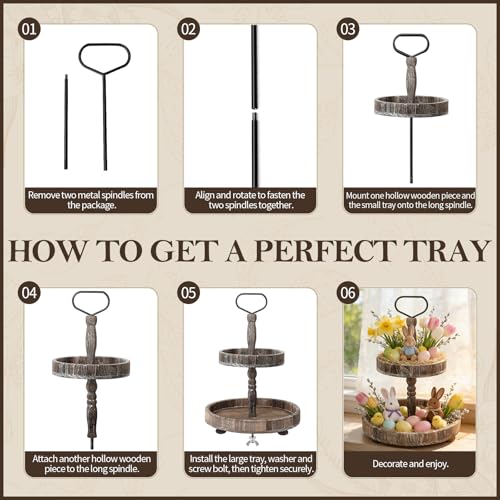 01

Remove two metal spindles from the package.

02

Align and rotate to fasten the two spindles together.

03

Mount one hollow wooden piece and the small tray onto the long spindle.

HOW TO GET A PERFECT TRAY

04

Attach another hollow wooden piece to the long spindle.

05

Install the large tray, washer and screw bolt, then tighten securely.

06

Decorate and enjoy.