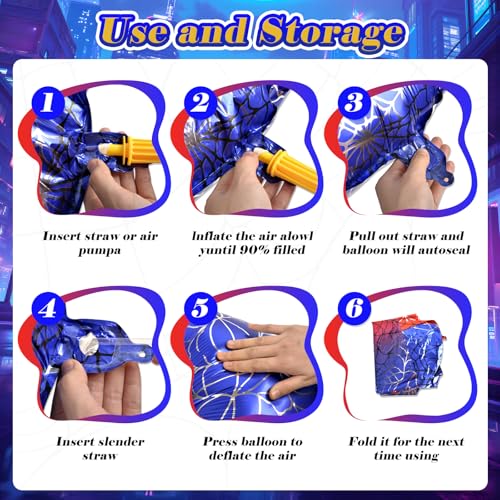 Use and Storage

1

Insert straw or air pumpa

2

Inflate the air alowl yuntil 90% filled

3

Pull out straw and balloon will autoseal

4

Insert slender straw

5

Press balloon to deflate the air

6

Fold it for the next time using