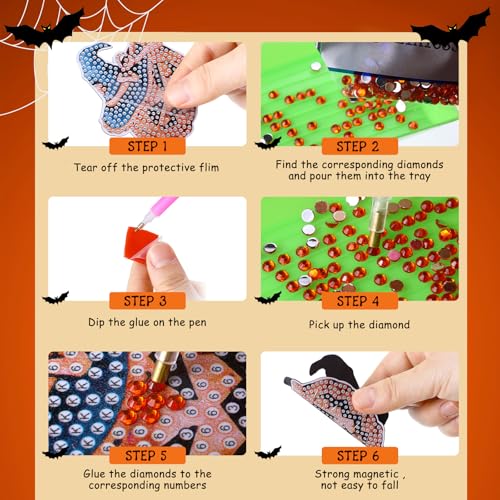 STEP 1
Tear off the protective flim

STEP 2
Find the corresponding diamonds and pour them into the tray

STEP 3
Dip the glue on the pen

STEP 4
Pick up the diamond

STEP 5
Glue the diamonds to the corresponding numbers

STEP 6
Strong magnetic , not easy to fall