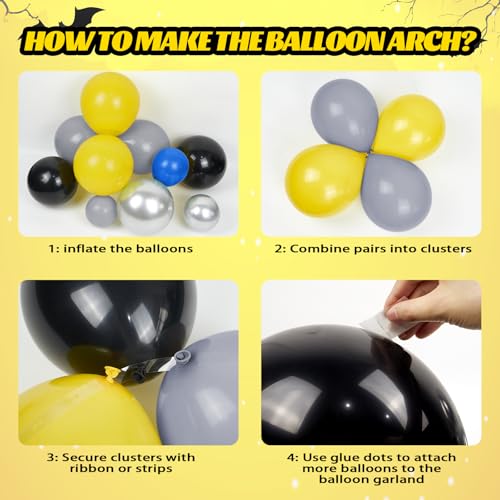 HOW TO MAKE THE BALLOON ARCH?

1: inflate the balloons

2: Combine pairs into clusters

3: Secure clusters with ribbon or strips

4: Use glue dots to attach more balloons to the balloon garland