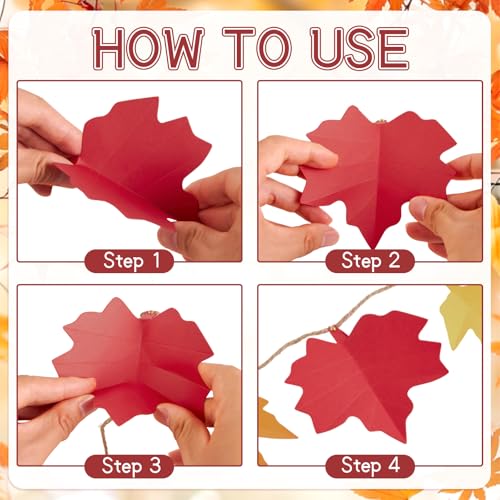 HOW TO USE

Step 1

Step 2

Step 3

Step 4