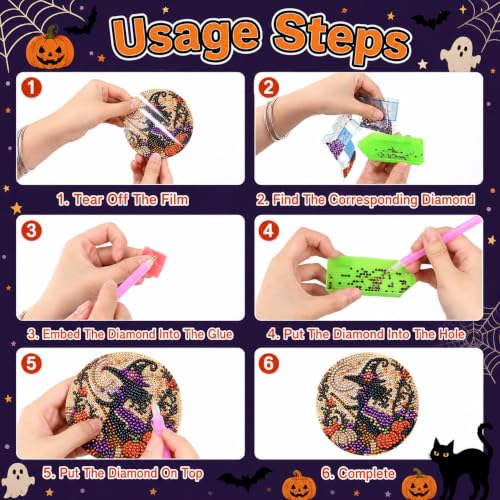 Usage Steps

1

1. Tear Off The Film

2

2. Find The Corresponding Diamond

3

3. Embed The Diamond Into The Glue

4

4. Put The Diamond Into The Hole

5

5. Put The Diamond On Top

6

6. Complete