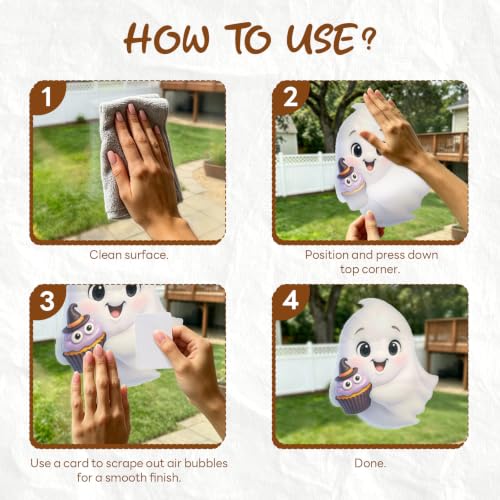 HOW TO USE?

1

Clean surface.

2

Position and press down top corner.

3

Use a card to scrape out air bubbles for a smooth finish.

4

Done.