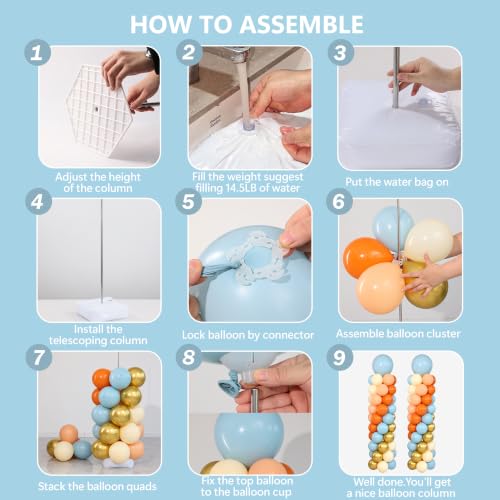 HOW TO ASSEMBLE

1
Adjust the height of the column

2
Fill the weight suggest filling 14.5LB of water

3
Put the water bag on

4
Install the telescoping column

5
Lock balloon by connector

6
Assemble balloon cluster

7
Stack the balloon quads

8
Fix the top balloon to the balloon cup

9
Well done.You'll get a nice balloon column