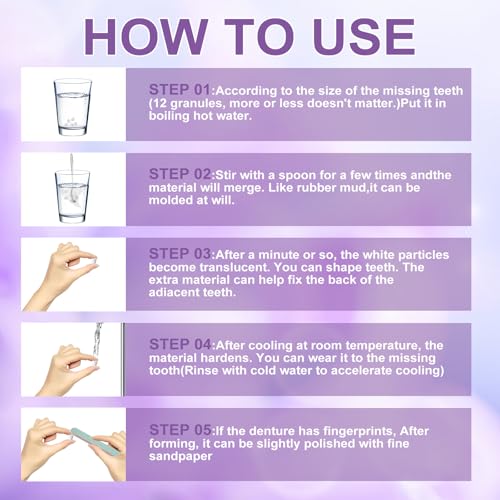 HOW TO USE

STEP 01:According to the size of the missing teeth (12 granules, more or less doesn't matter.)Put it in boiling hot water.

STEP 02:Stir with a spoon for a few times andthe material will merge. Like rubber mud,it can be molded at will.

STEP 03:After a minute or so, the white particles become translucent. You can shape teeth. The extra material can help fix the back of the adiacent teeth.

STEP 04:After cooling at room temperature, the material hardens. You can wear it to the missing tooth(Rinse with cold water to accelerate cooling)

STEP 05:If the denture has fingerprints, After forming, it can be slightly polished with fine sandpaper