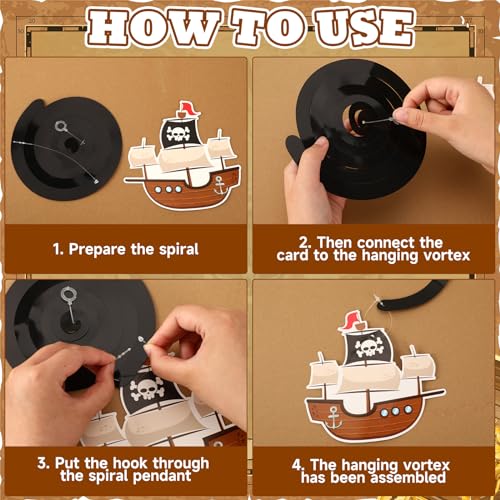 HOW TO USE

1. Prepare the spiral

2. Then connect the card to the hanging vortex

3. Put the hook through the spiral pendant

4. The hanging vortex has been assembled