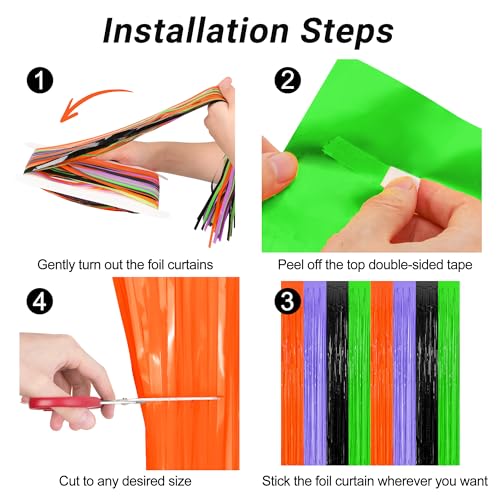 Installation Steps

1

Gently turn out the foil curtains

2

Peel off the top double-sided tape

4

Cut to any desired size

3

Stick the foil curtain wherever you want