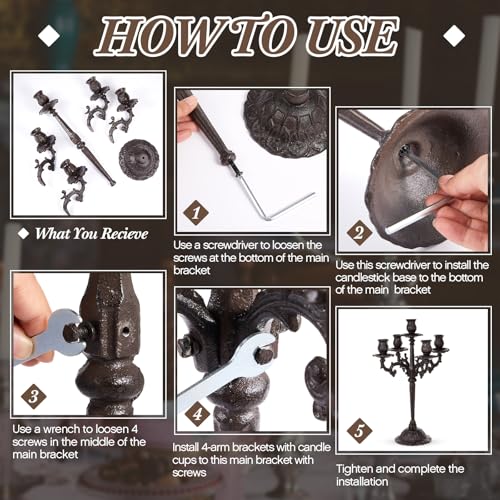 HOW TO USE

What You Recieve

1
Use a screwdriver to loosen the screws at the bottom of the main bracket

2
Use this screwdriver to install the candlestick base to the bottom of the main bracket

3
Use a wrench to loosen 4 screws in the middle of the main bracket

4
Install 4-arm brackets with candle cups to this main bracket with screws

5
Tighten and complete the installation