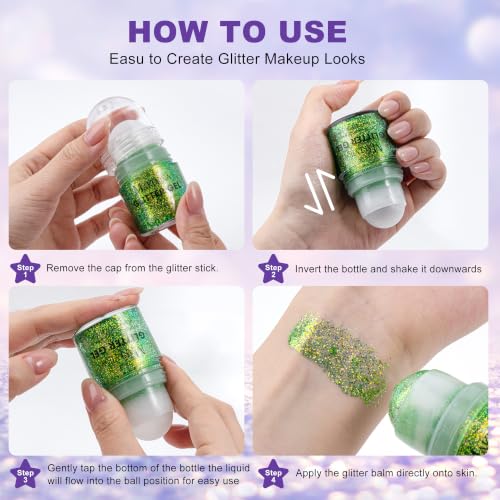 HOW TO USE

Easu to Create Glitter Makeup Looks

GLITTER GEL

GLITTER GEL

Step 1 Remove the cap from the glitter stick.

Step 2 Invert the bottle and shake it downwards

GLITTER GEL

Step 3 Gently tap the bottom of the bottle the liquid will flow into the ball position for easy use

Step 4 Apply the glitter balm directly onto skin.