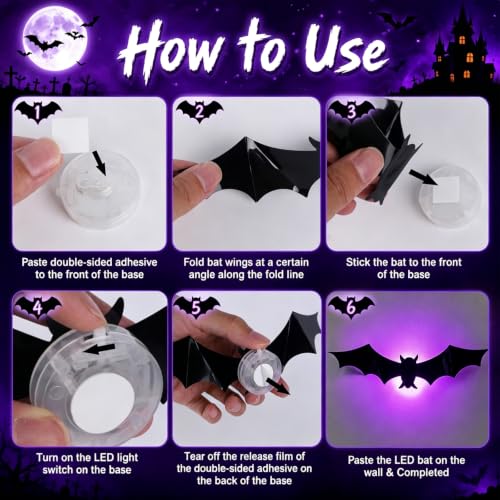 How to Use

1

Paste double-sided adhesive to the front of the base

2

Fold bat wings at a certain angle along the fold line

3

Stick the bat to the front of the base

4

Turn on the LED light switch on the base

5

Tear off the release film of the double-sided adhesive on the back of the base

6

Paste the LED bat on the wall & Completed