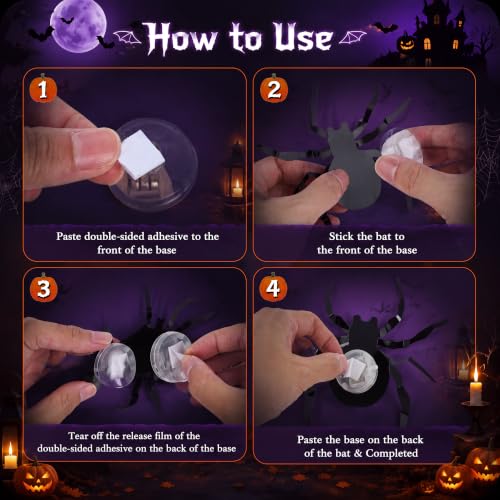 How to Use

1

Paste double-sided adhesive to the front of the base

2

Stick the bat to the front of the base

3

Tear off the release film of the double-sided adhesive on the back of the base

4

Paste the base on the back of the bat & Completed