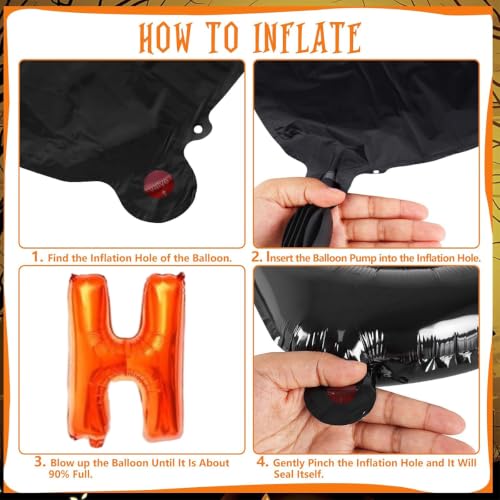 HOW TO INFLATE

1. Find the Inflation Hole of the Balloon.

2. Insert the Balloon Pump into the Inflation Hole.

3. Blow up the Balloon Until It Is About 90% Full.

4. Gently Pinch the Inflation Hole and It Will Seal Itself.