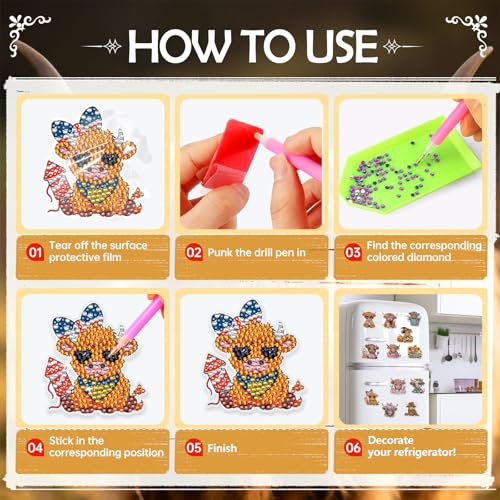 HOW TO USE

01 Tear off the surface protective film

02 Punk the drill pen in

03 Find the corresponding colored diamond

04 Stick in the corresponding position

05 Finish

06 Decorate your refrigerator!