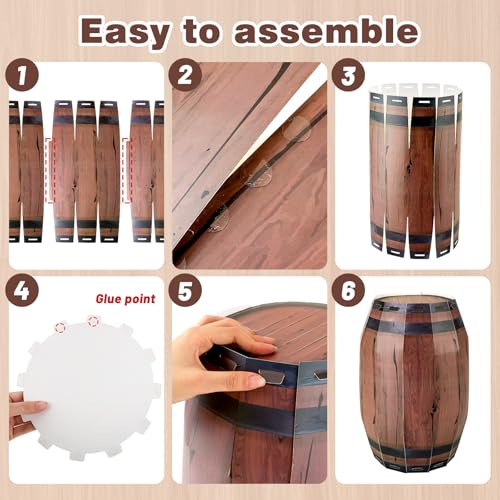 Easy to assemble

1

2

3

4

Glue point

5

6