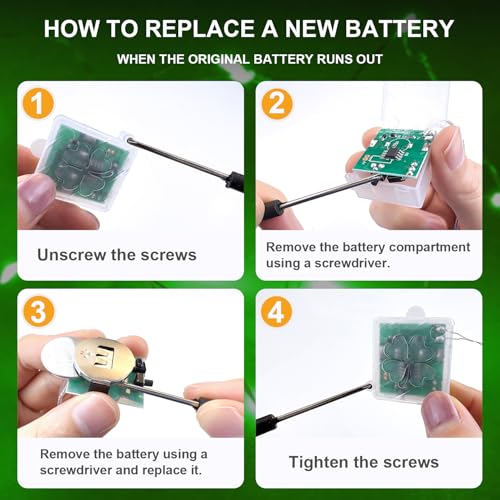 HOW TO REPLACE A NEW BATTERY

WHEN THE ORIGINAL BATTERY RUNS OUT

1

Unscrew the screws

2

Remove the battery compartment using a screwdriver.

3

Remove the battery using a screwdriver and replace it.

4

Tighten the screws