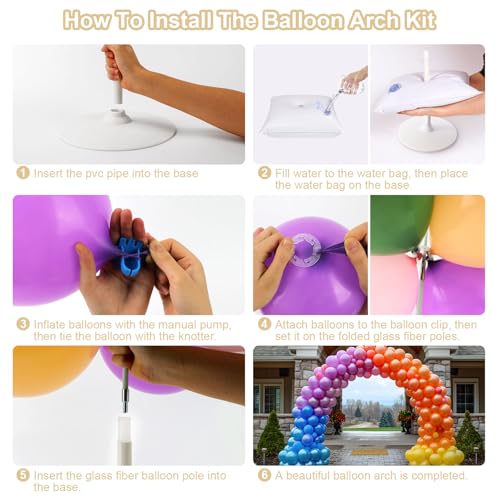 How To Install The Balloon Arch Kit

1 Insert the pvc pipe into the base

2 Fill water to the water bag, then place the water bag on the base.

3 Inflate balloons with the manual pump, then tie the balloon with the knotter.

4 Attach balloons to the balloon clip, then set it on the folded glass fiber poles.

5 Insert the glass fiber balloon pole into the base.

6 A beautiful balloon arch is completed.