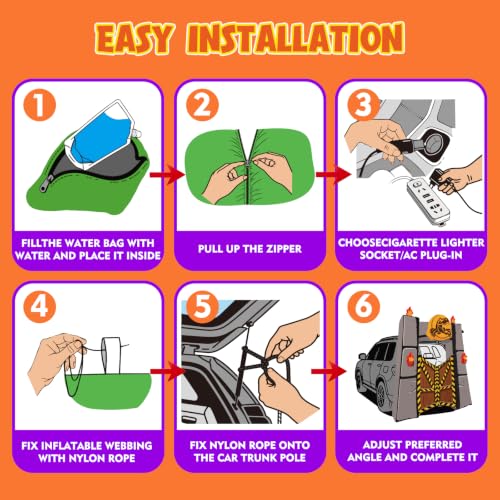 EASY INSTALLATION

1
FILLTHE WATER BAG WITH WATER AND PLACE IT INSIDE

2
PULL UP THE ZIPPER

3
CHOOSECIGARETTE LIGHTER SOCKET/AC PLUG-IN

4
FIX INFLATABLE WEBBING WITH NYLON ROPE

5
FIX NYLON ROPE ONTO THE CAR TRUNK POLE

6
ADJUST PREFERRED ANGLE AND COMPLETE IT