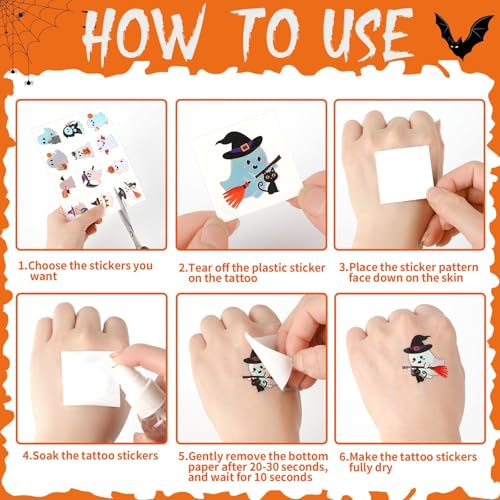 HOW TO USE

1.Choose the stickers you want

2.Tear off the plastic sticker on the tattoo

3.Place the sticker pattern face down on the skin

4.Soak the tattoo stickers

5.Gently remove the bottom paper after 20-30 seconds, and wait for 10 seconds

6.Make the tattoo stickers fully dry