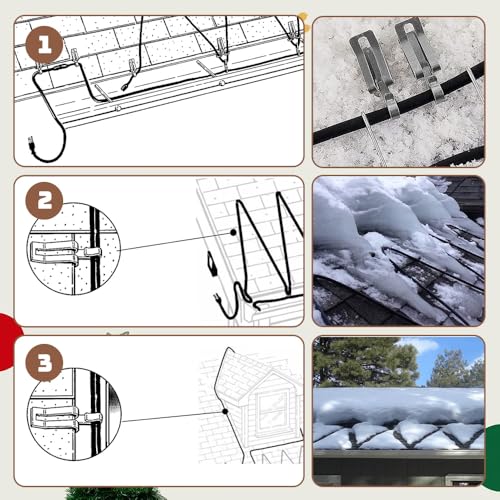 1

2

3