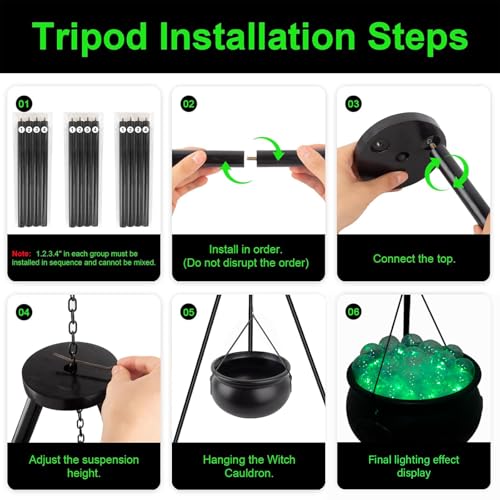 Tripod Installation Steps

01

1 2 3 4 1 2 3 4 1 2 3 4

Note: 1.2.3.4" in each group must be installed in sequence and cannot be mixed.

02

Install in order. (Do not disrupt the order)

03

Connect the top.

04

Adjust the suspension height.

05

Hanging the Witch Cauldron.

06

Final lighting effect display