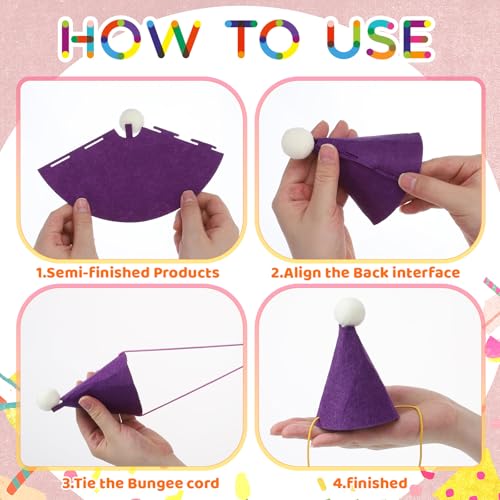 HOW TO USE

1.Semi-finished Products

2.Align the Back interface

3.Tie the Bungee cord

4.finished