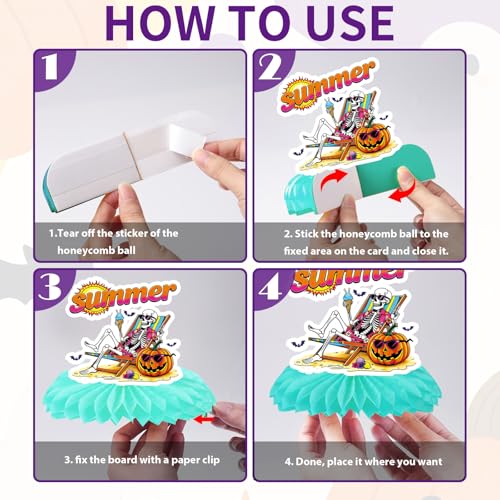 HOW TO USE

1

1.Tear off the sticker of the honeycomb ball

2

Summer

2. Stick the honeycomb ball to the fixed area on the card and close it.

3

Summer

3. fix the board with a paper clip

4

Summer

4. Done, place it where you want