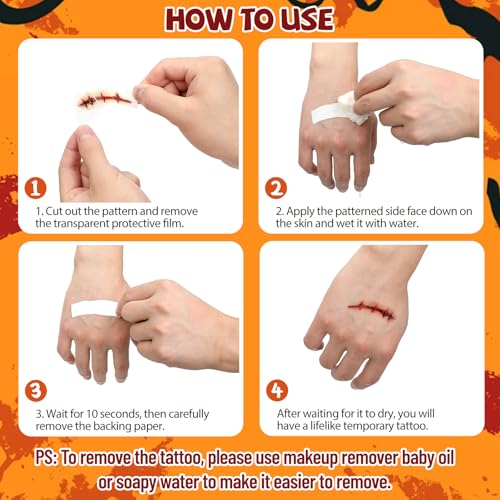 HOW TO USE

1

1. Cut out the pattern and remove the transparent protective film.

2

2. Apply the patterned side face down on the skin and wet it with water.

3

3. Wait for 10 seconds, then carefully remove the backing paper.

4

After waiting for it to dry, you will have a lifelike temporary tattoo.

PS: To remove the tattoo, please use makeup remover baby oil or soapy water to make it easier to remove.