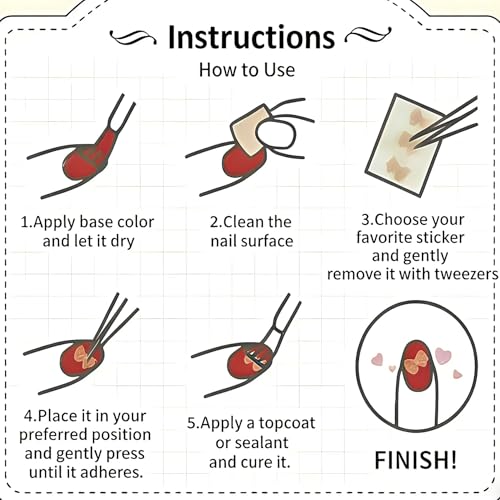 Instructions

How to Use

1.Apply base color and let it dry

2.Clean the nail surface

3.Choose your favorite sticker and gently remove it with tweezers

4.Place it in your preferred position and gently press until it adheres.

5.Apply a topcoat or sealant and cure it.

FINISH!