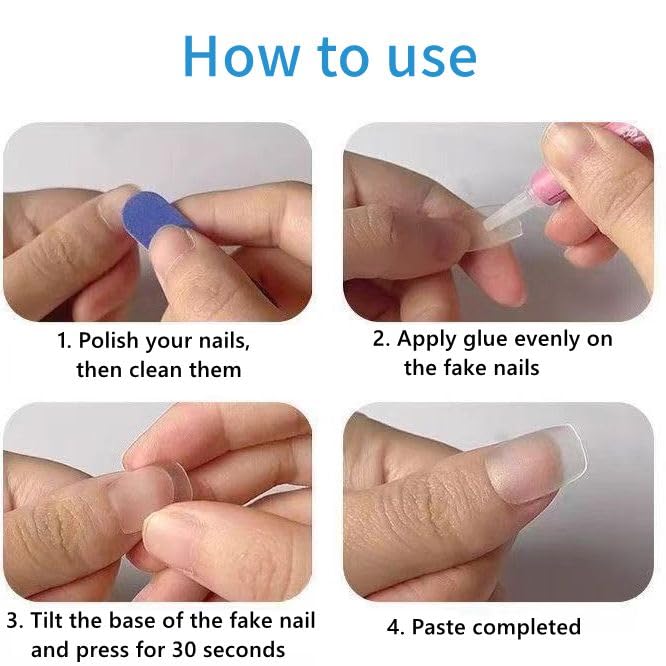 How to use

1. Polish your nails, then clean them

2. Apply glue evenly on the fake nails

3. Tilt the base of the fake nail and press for 30 seconds

4. Paste completed