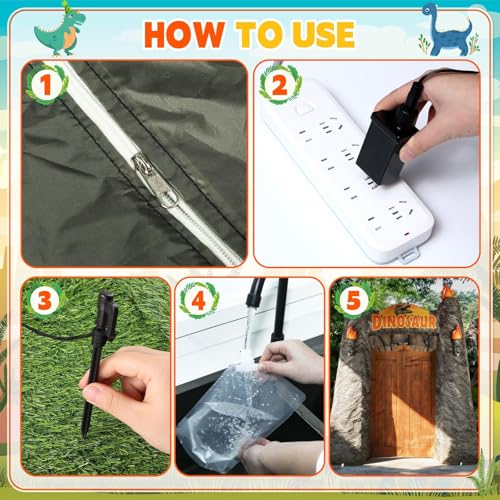 HOW TO USE

1

2

3

4

5

DINOSAUR