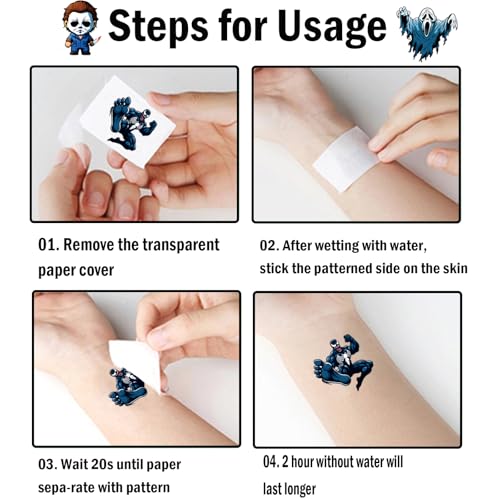 Steps for Usage

01. Remove the transparent paper cover

02. After wetting with water, stick the patterned side on the skin

03. Wait 20s until paper sepa-rate with pattern

04. 2 hour without water will last longer