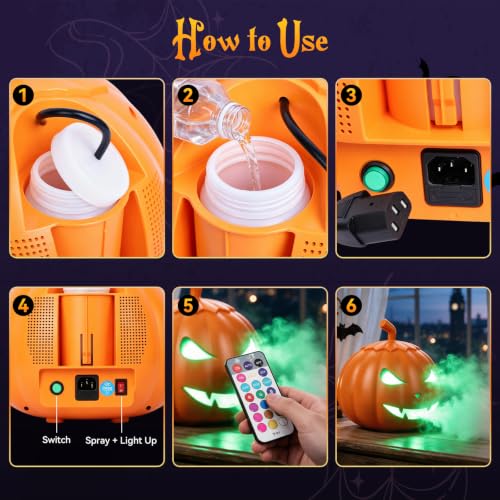 How to Use

1

2

3

4

Switch

Spray + Light Up

5

6