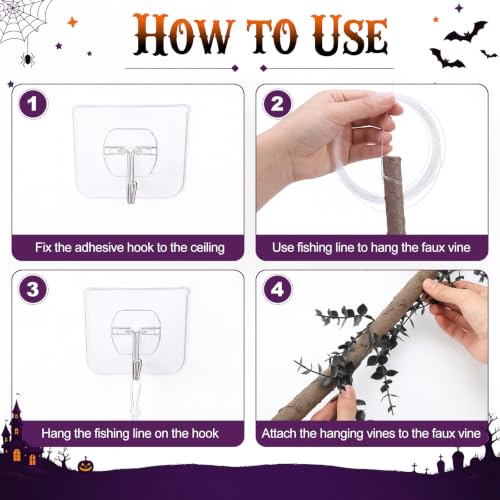 HOW TO USE

1
Fix the adhesive hook to the ceiling

2
Use fishing line to hang the faux vine

3
Hang the fishing line on the hook

4
Attach the hanging vines to the faux vine