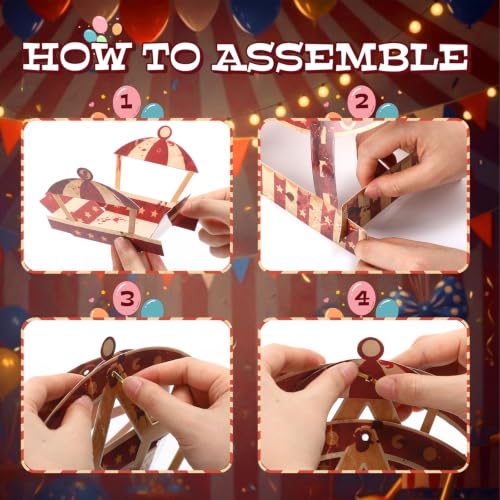 HOW TO ASSEMBLE

1

2

3

4